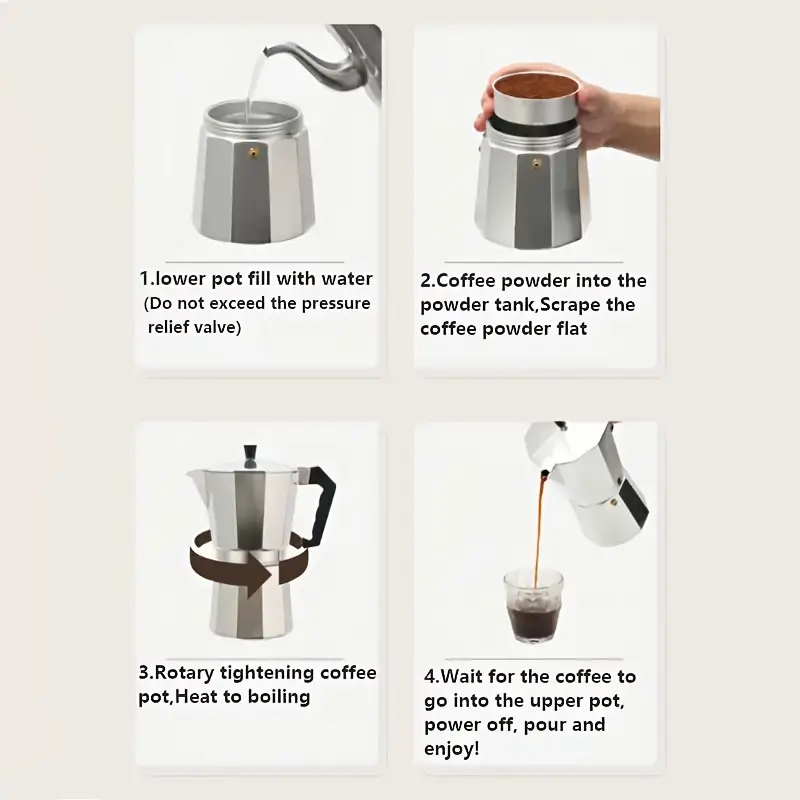 1.lower pot fill with water
(Do not exceed the pressure relief valve)

2.Coffee powder into the powder tank,Scrape the coffee powder flat

3.Rotary tightening coffee pot,Heat to boiling

4.Wait for the coffee to go into the upper pot, power off, pour and enjoy!