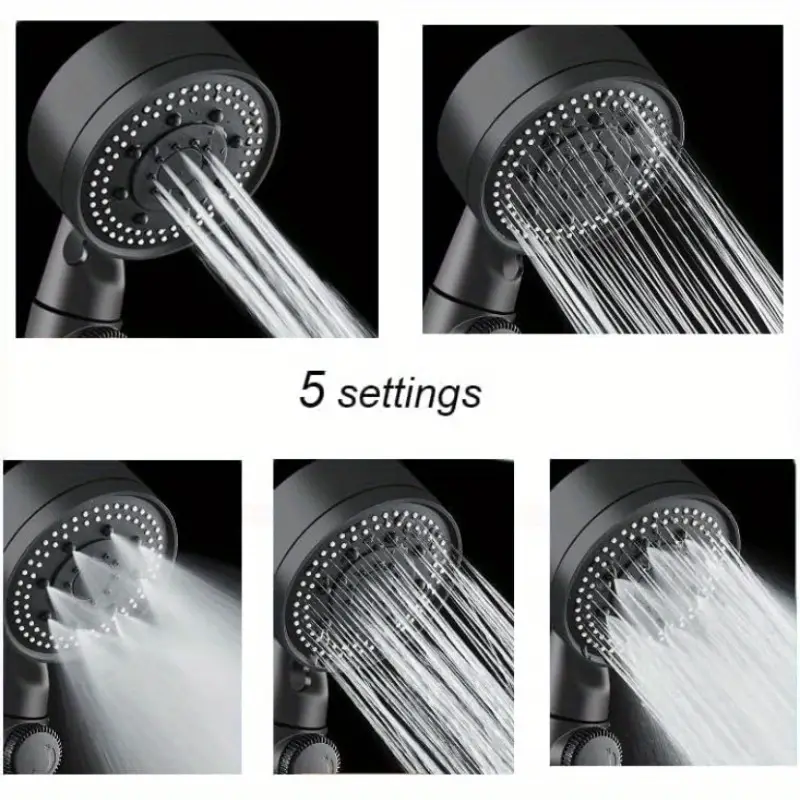 5 settings